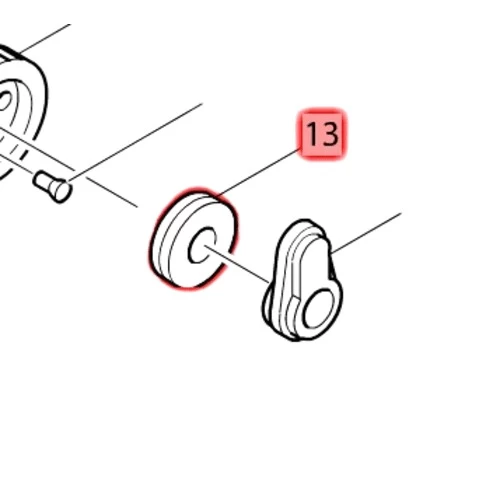 13